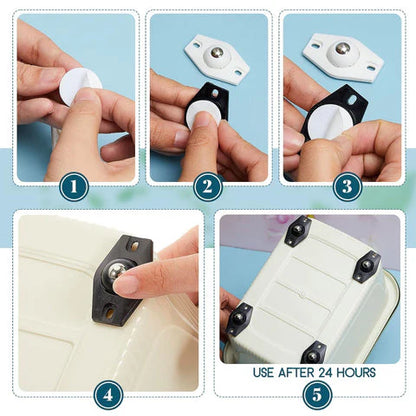 1

2

3

4

USE AFTER 24 HOURS

5